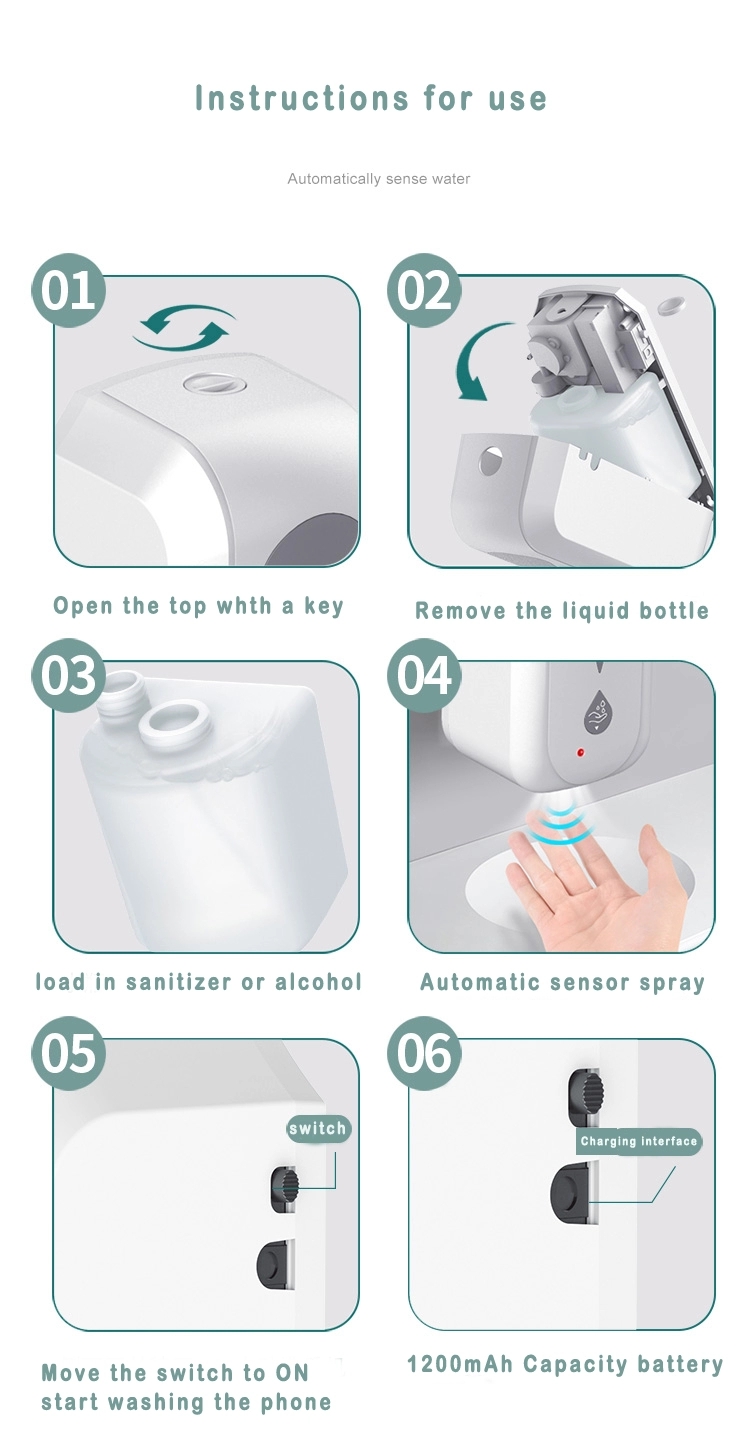 Instructions for use

Automatically sense water

01

Open the top whth a key

02

Remove the liquid bottle

03

load in sanitizer or alcohol

04

Automatic sensor spray

05

switch

Move the switch to ON start washing the phone

06

Charging interface

1200mAh Capacity battery